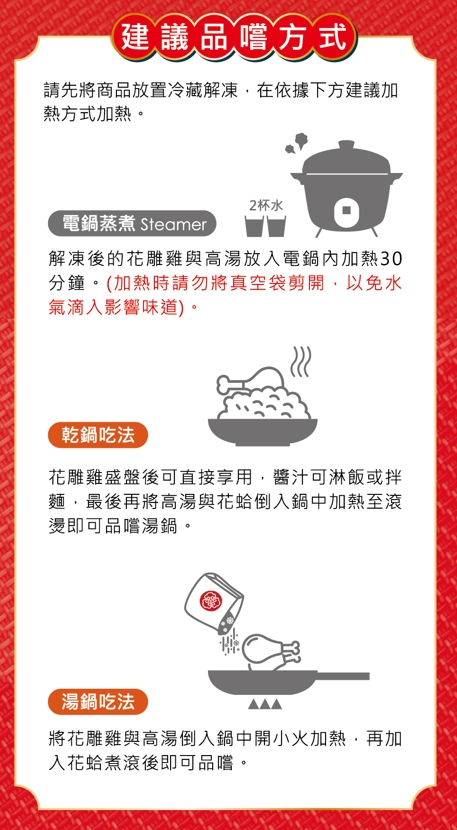 建議品嚐方式

請先將商品放置冷藏解凍，在依據下方建議加熱方式加熱。

2杯水

電鍋蒸煮 Steamer

解凍後的花雕雞與高湯放入電鍋內加熱30分鐘。(加熱時請勿將真空袋剪開，以免水氣滴入影響味道)。

乾鍋吃法

花雕雞盛盤後可直接享用，醬汁可淋飯或拌麵，最後再將高湯與花蛤倒入鍋中加熱至滾燙即可品嚐湯鍋。

湯鍋吃法

將花雕雞與高湯倒入鍋中開小火加熱，再加入花蛤煮滾後即可品嚐。