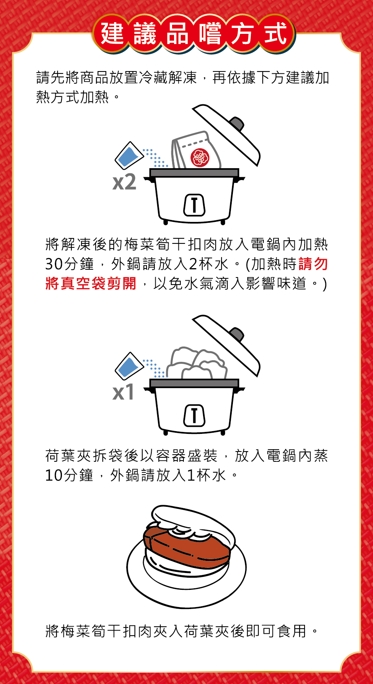 建議品嚐方式

請先將商品放置冷藏解凍，再依據下方建議加熱方式加熱。

x2

將解凍後的梅菜筍干扣肉放入電鍋內加熱30分鐘，外鍋請放入2杯水。(加熱時請勿將真空袋剪開，以免水氣滴入影響味道。)

x1

荷葉夾拆袋後以容器盛裝，放入電鍋內蒸10分鐘，外鍋請放入1杯水。

將梅菜筍干扣肉夾入荷葉夾後即可食用。